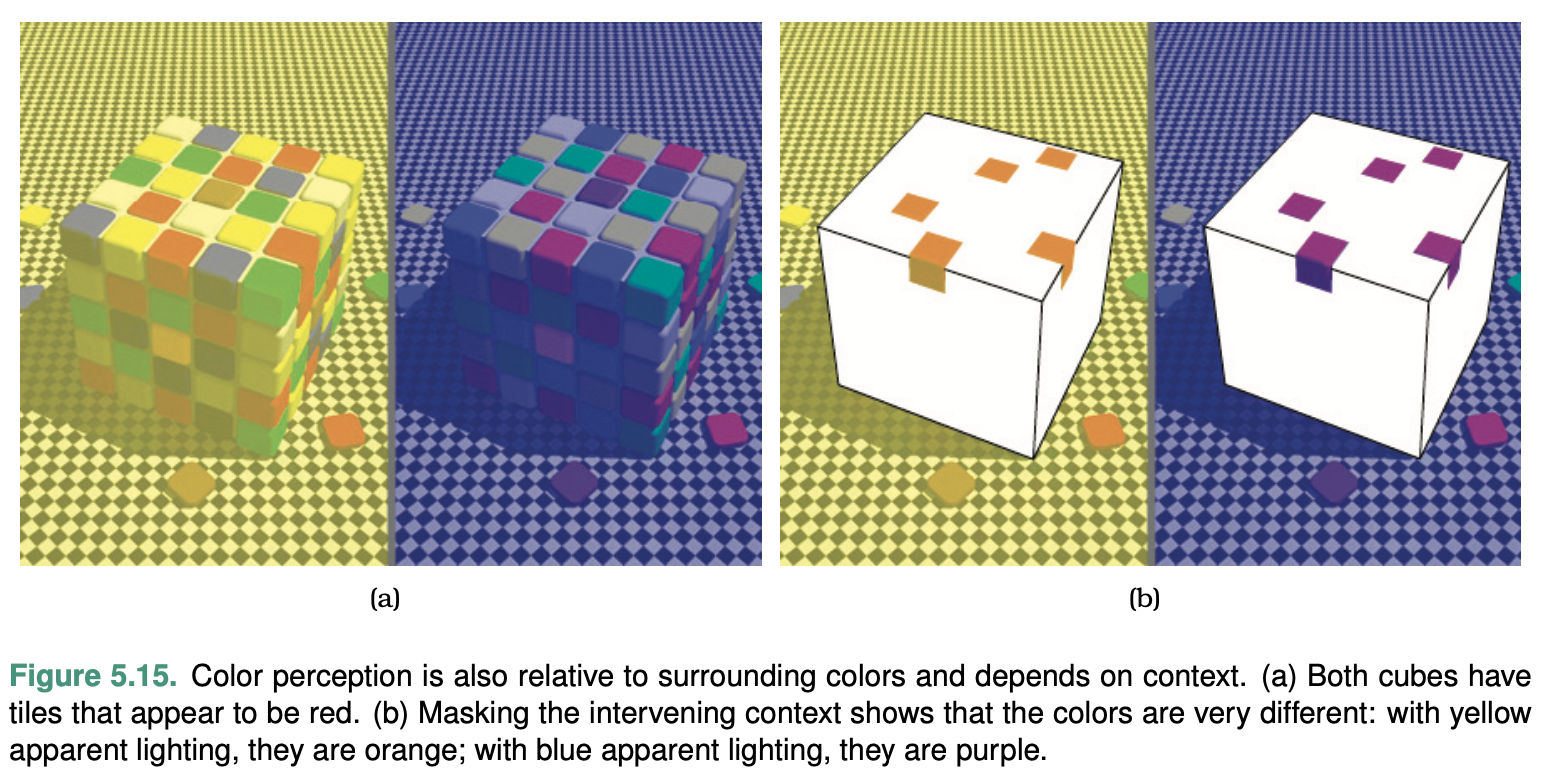 (a)

(b)

Figure 5.15. Color perception is also relative to surrounding colors and depends on context. (a) Both cubes have tiles that appear to be red. (b) Masking the intervening context shows that the colors are very different: with yellow apparent lighting, they are orange; with blue apparent lighting, they are purple.